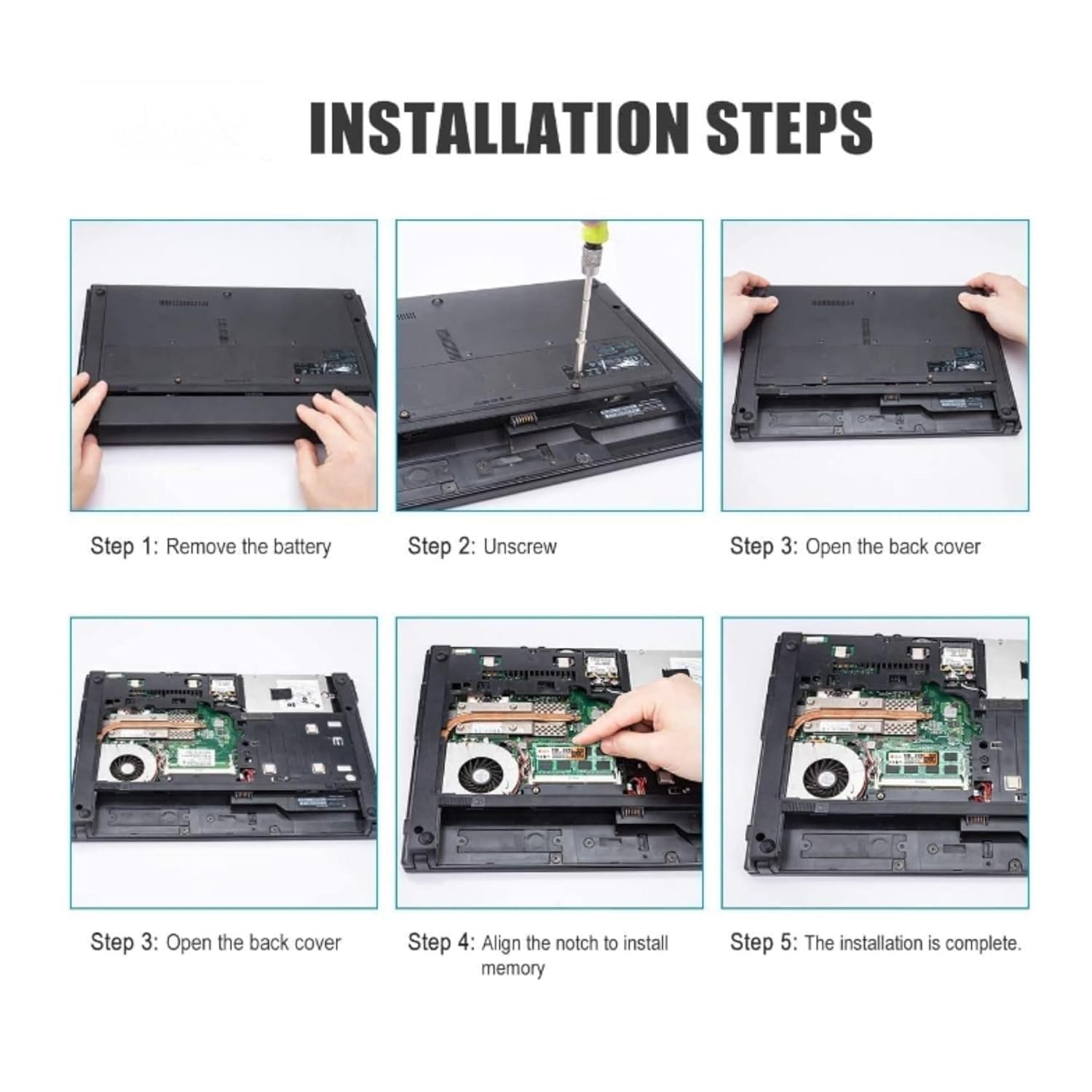 INSTALLATION STEPS

Step 1: Remove the battery

Step 2: Unscrew

Step 3: Open the back cover

Step 3: Open the back cover

Step 4: Align the notch to install memory

Step 5: The installation is complete.